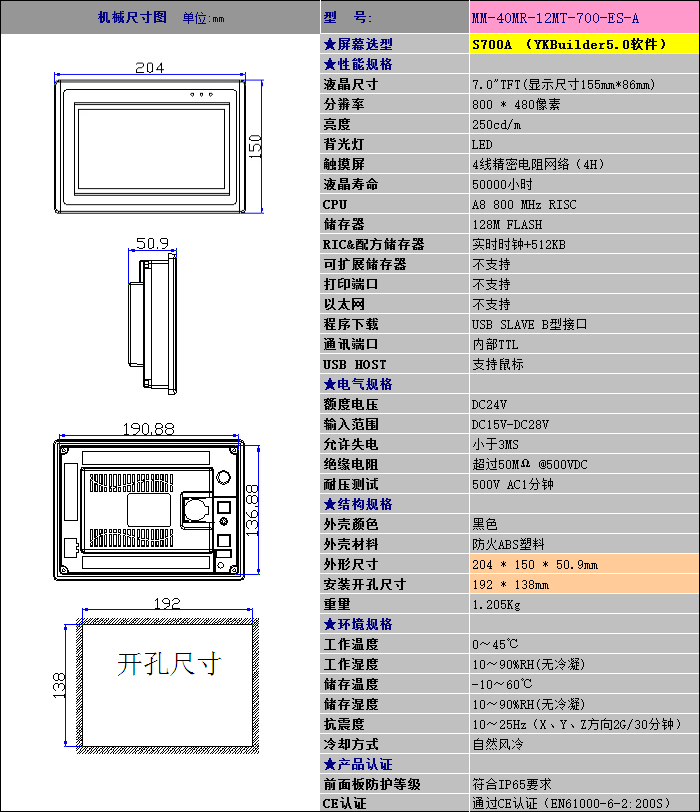 机械尺寸图　单位:mm

204

150

50.9

190.88

136.88

192

138

开孔尺寸

| 型　号: | MM-40MR-12MT-700-ES-A |
|---|---|
| ★屏幕选型 | S700A （YKBuilder5.0软件） |
| ★性能规格 | |
| 液晶尺寸 | 7.0"TFT(显示尺寸155mm*86mm) |
| 分辨率 | 800 * 480像素 |
| 亮度 | 250cd/m |
| 背光灯 | LED |
| 触摸屏 | 4线精密电阻网络（4H） |
| 液晶寿命 | 50000小时 |
| CPU | A8 800 MHz RISC |
| 储存器 | 128M FLASH |
| RIC&配方储存器 | 实时时钟+512KB |
| 可扩展储存器 | 不支持 |
| 打印端口 | 不支持 |
| 以太网 | 不支持 |
| 程序下载 | USB SLAVE B型接口 |
| 通讯端口 | 内部TTL |
| USB HOST | 支持鼠标 |
| ★电气规格 | |
| 额度电压 | DC24V |
| 输入范围 | DC15V-DC28V |
| 允许失电 | 小于3MS |
| 绝缘电阻 | 超过50MΩ @500VDC |
| 耐压测试 | 500V AC1分钟 |
| ★结构规格 | |
| 外壳颜色 | 黑色 |
| 外壳材料 | 防火ABS塑料 |
| 外形尺寸 | 204 * 150 * 50.9mm |
| 安装开孔尺寸 | 192 * 138mm |
| 重量 | 1.205Kg |
| ★环境规格 | |
| 工作温度 | 0～45℃ |
| 工作湿度 | 10～90%RH(无冷凝) |
| 储存温度 | -10～60℃ |
| 储存湿度 | 10～90%RH(无冷凝) |
| 抗震度 | 10～25Hz（X、Y、Z方向2G/30分钟） |
| 冷却方式 | 自然风冷 |
| ★产品认证 | |
| 前面板防护等级 | 符合IP65要求 |
| CE认证 | 通过CE认证（EN61000-6-2:200S） |